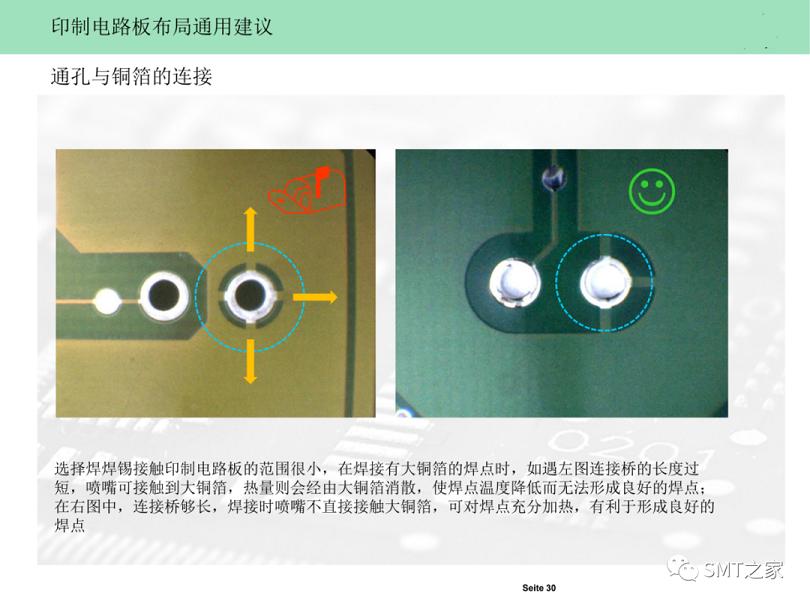 印制电路板布局通用建议

通孔与铜箔的连接

选择焊焊锡接触印制电路板的范围很小，在焊接有大铜箔的焊点时，如遇左图连接桥的长度过短，喷嘴可接触到大铜箔，热量则会经由大铜箔消散，使焊点温度降低而无法形成良好的焊点；在右图中，连接桥够长，焊接时喷嘴不直接接触大铜箔，可对焊点充分加热，有利于形成良好的焊点

SMT之家

Seite 30